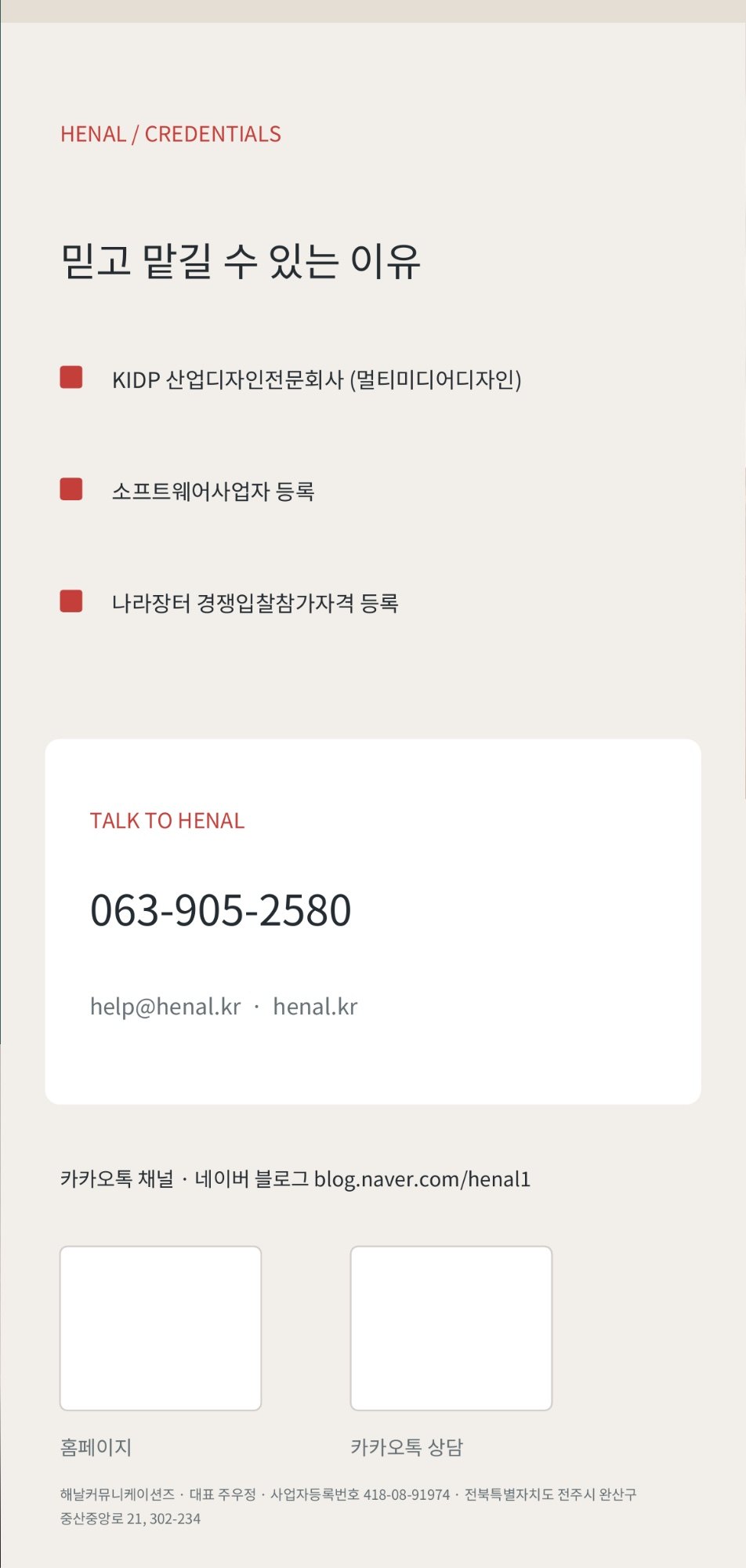 HENAL / CREDENTIALS

믿고 맡길 수 있는 이유

KIDP 산업디자인전문회사 (멀티미디어디자인)

소프트웨어사업자 등록

나라장터 경쟁입찰참가자격 등록

TALK TO HENAL

063-905-2580

help@henal.kr · henal.kr

카카오톡 채널 · 네이버 블로그 blog.naver.com/henal1

홈페이지

카카오톡 상담

해날커뮤니케이션즈 · 대표 주우정 · 사업자등록번호 418-08-91974 · 전북특별자치도 전주시 완산구 중산중앙로 21, 302-234